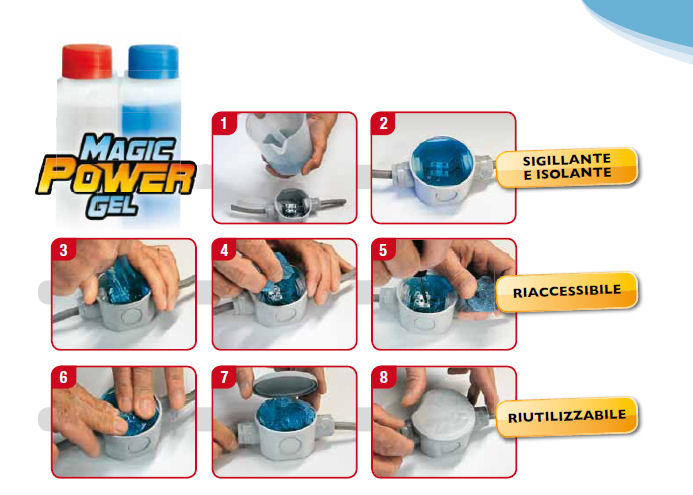 MAGIC POWER GEL

1

2

SIGILLANTE E ISOLANTE

3

4

5

RIACCESSIBILE

6

7

8

RIUTILIZZABILE